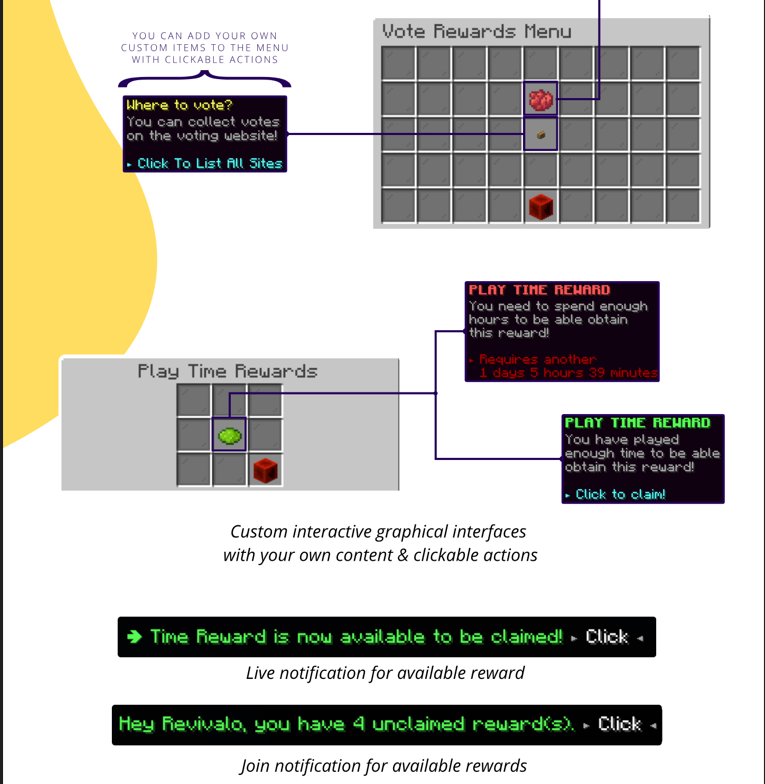 YOU CAN ADD YOUR OWN CUSTOM ITEMS TO THE MENU WITH CLICKABLE ACTIONS

Where to vote?
You can collect votes on the voting website!

▸ Click To List All Sites

Vote Rewards Menu

PLAY TIME REWARD
You need to spend enough hours to be able obtain this reward!

▸ Requires another 1 days 5 hours 39 minutes

Play Time Rewards

PLAY TIME REWARD
You have played enough time to be able obtain this reward!

▸ Click to claim!

Custom interactive graphical interfaces with your own content & clickable actions

➔ Time Reward is now available to be claimed! ▸ Click ◂

Live notification for available reward

Hey Revivalo, you have 4 unclaimed reward(s). ▸ Click ◂

Join notification for available rewards